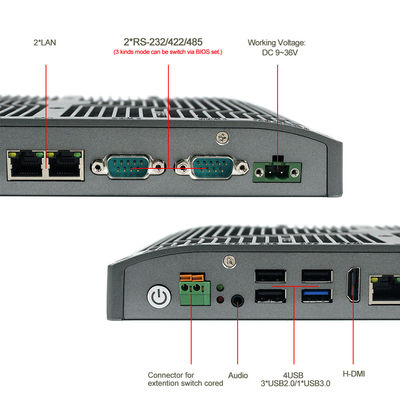 2*LAN

2*RS-232/422/485
(3 kinds mode can be switch via BIOS set.)

Working Voltage:
DC 9~36V

Connector for
extention switch cored

Audio

4USB
3*USB2.0/1*USB3.0

H-DMI